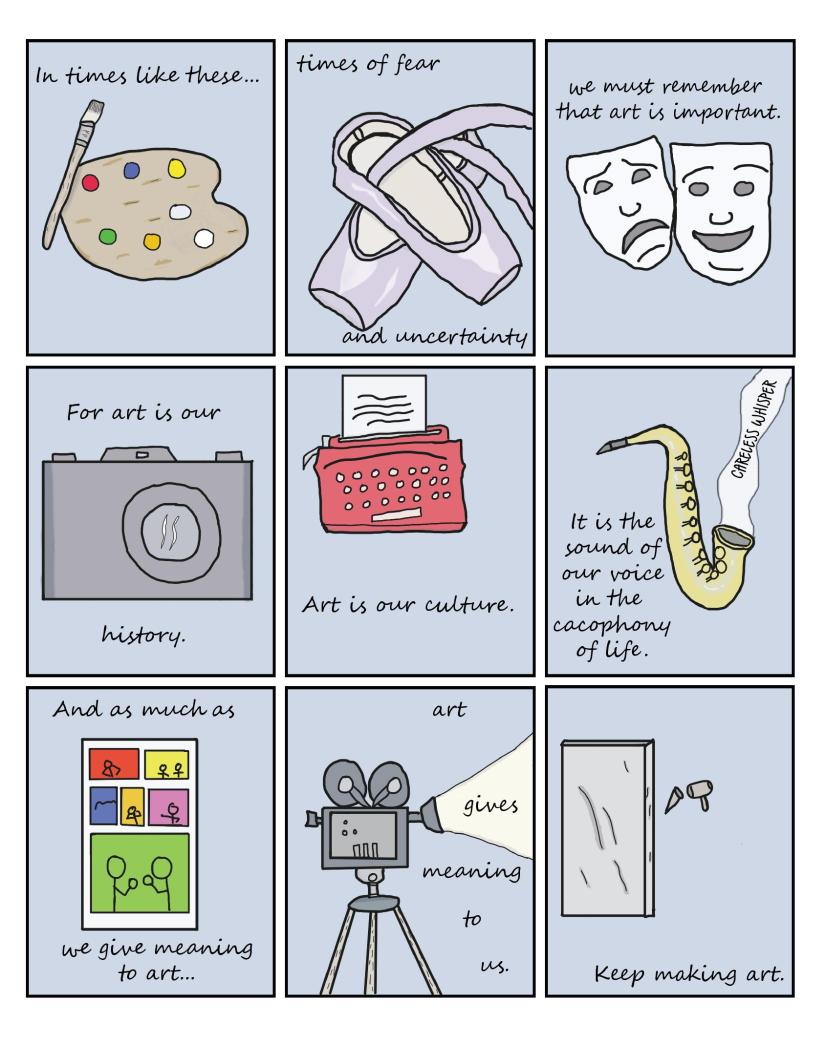 In times like these...

times of fear

and uncertainty

we must remember that art is important.

For art is our

history.

Art is our culture.

CARELESS WHISPER

It is the sound of our voice in the cacophony of life.

And as much as

we give meaning to art...

art

gives

meaning

to

us.

Keep making art.